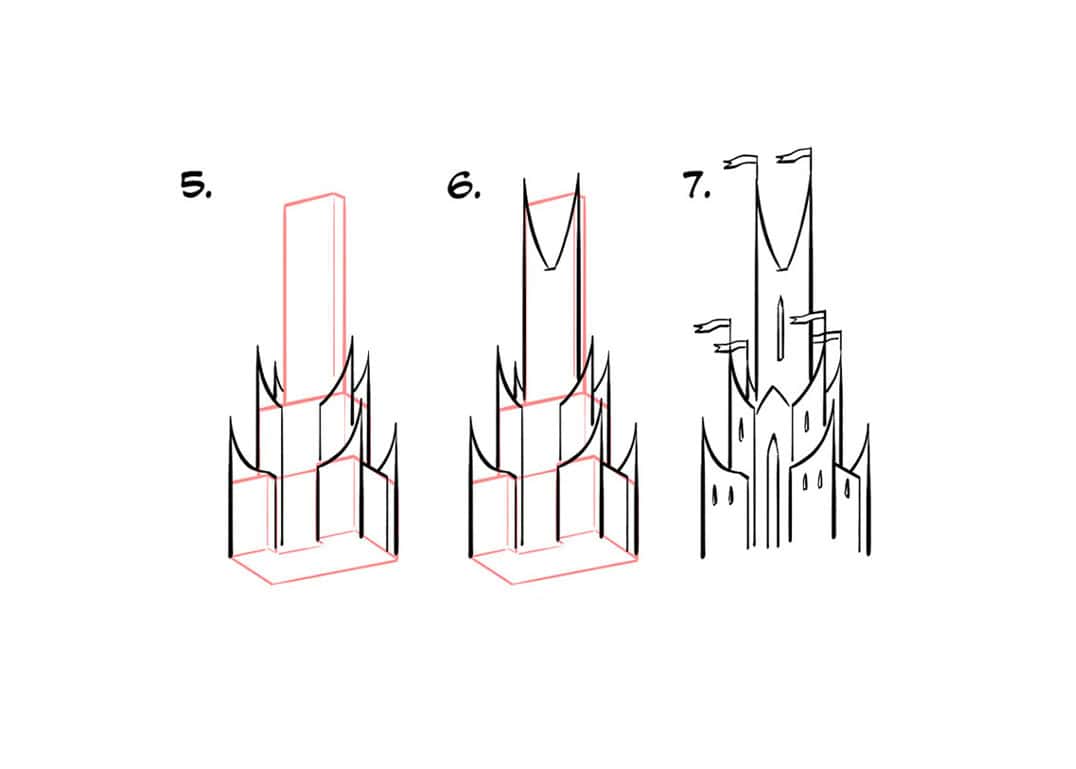 5.

6.

7.