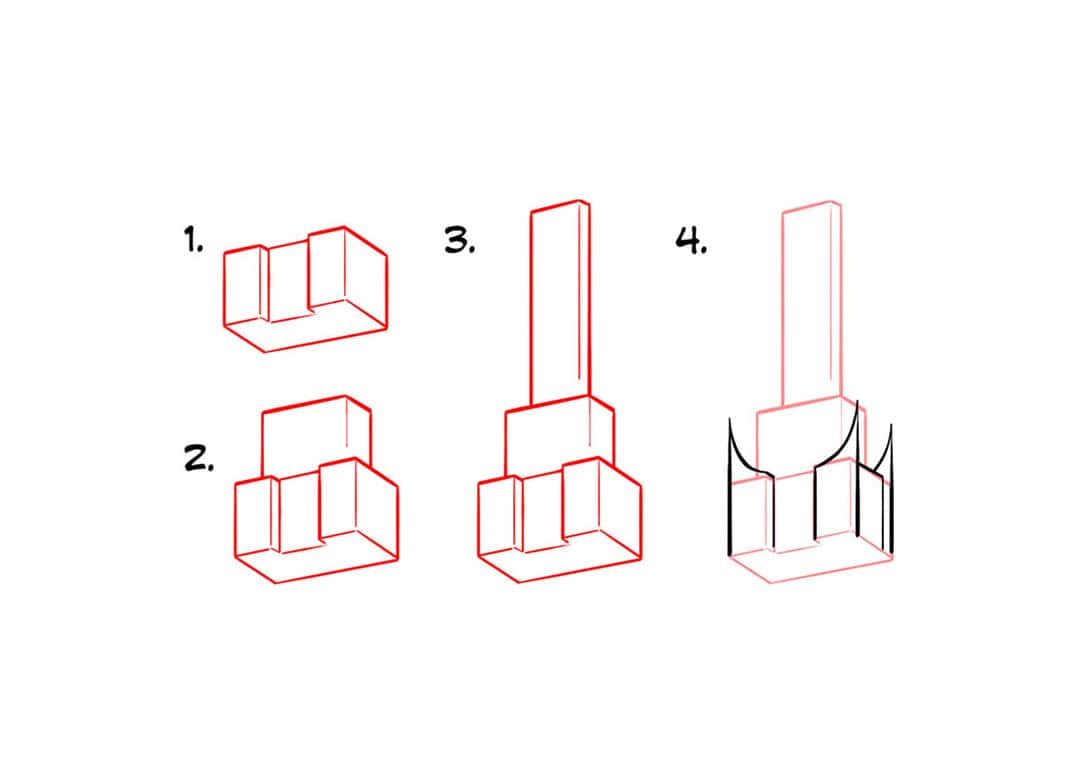 1.

2.

3.

4.